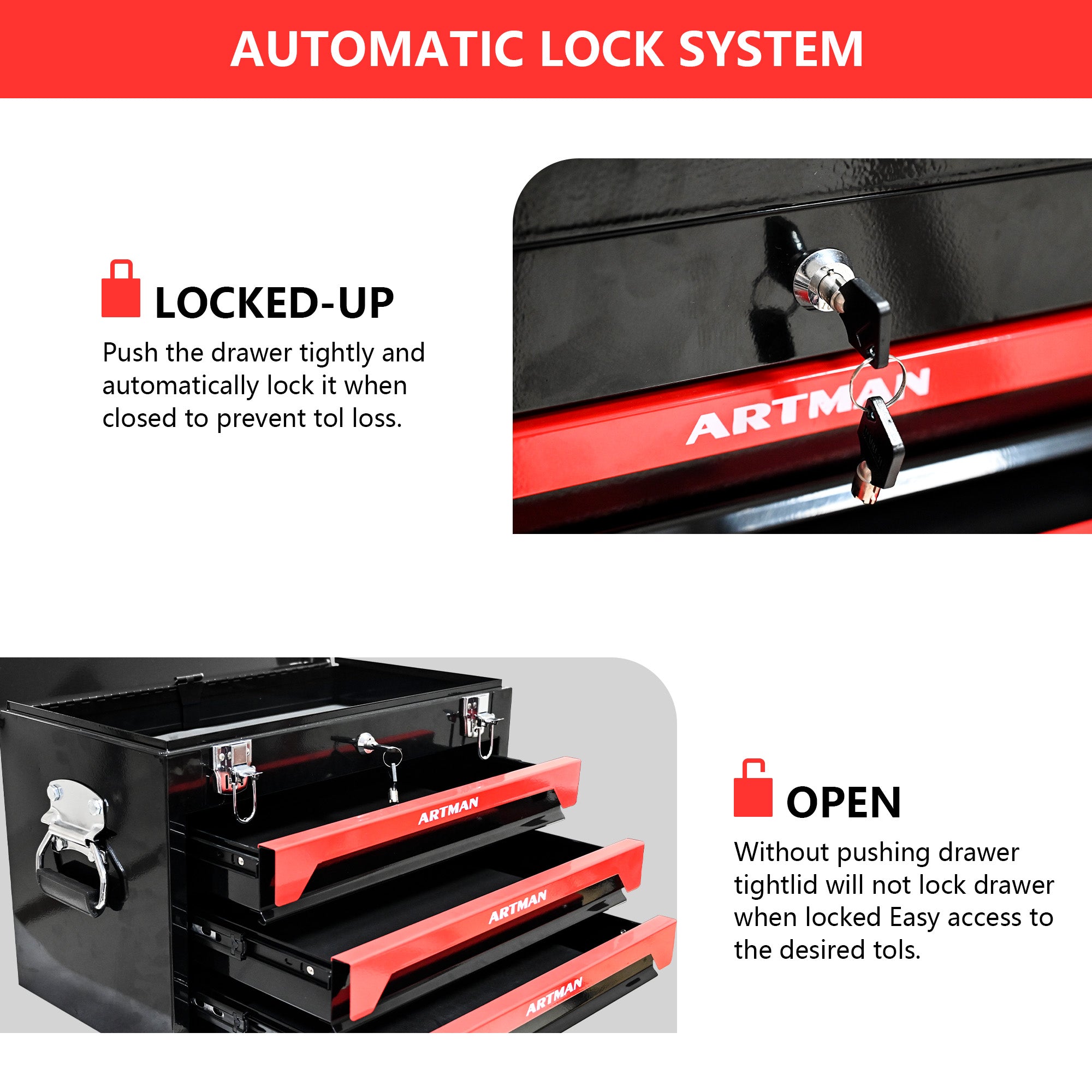 AUTOMATIC LOCK SYSTEM

LOCKED-UP

Push the drawer tightly and automatically lock it when closed to prevent tol loss.

ARTMAN

ARTMAN

ARTMAN

ARTMAN

OPEN

Without pushing drawer tightlid will not lock drawer when locked Easy access to the desired tols.